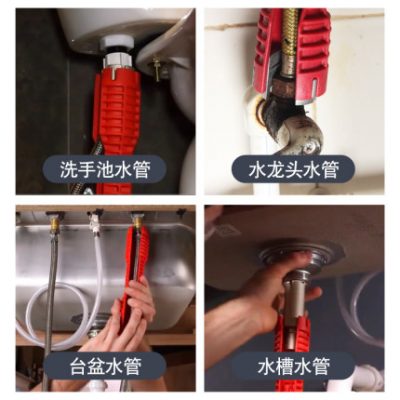 洗手池水管

水龙头水管

台盆水管

水槽水管