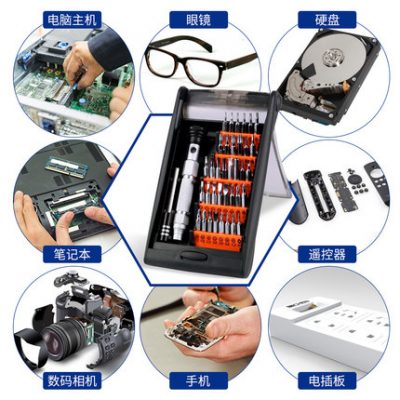 电脑主机

眼镜

硬盘

笔记本

遥控器

数码相机

手机

电插板