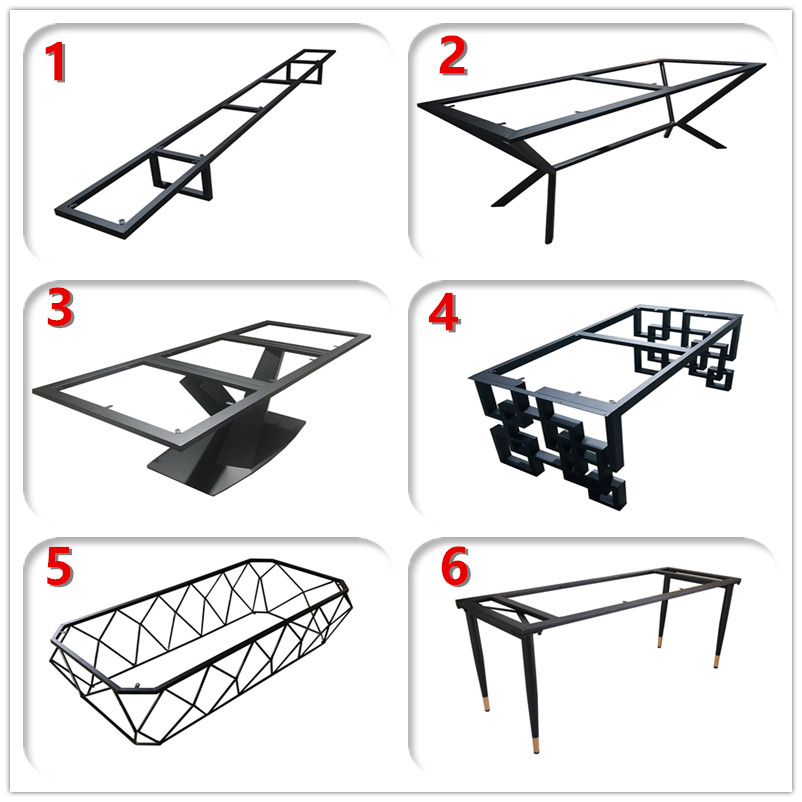 1

2

3

4

5

6