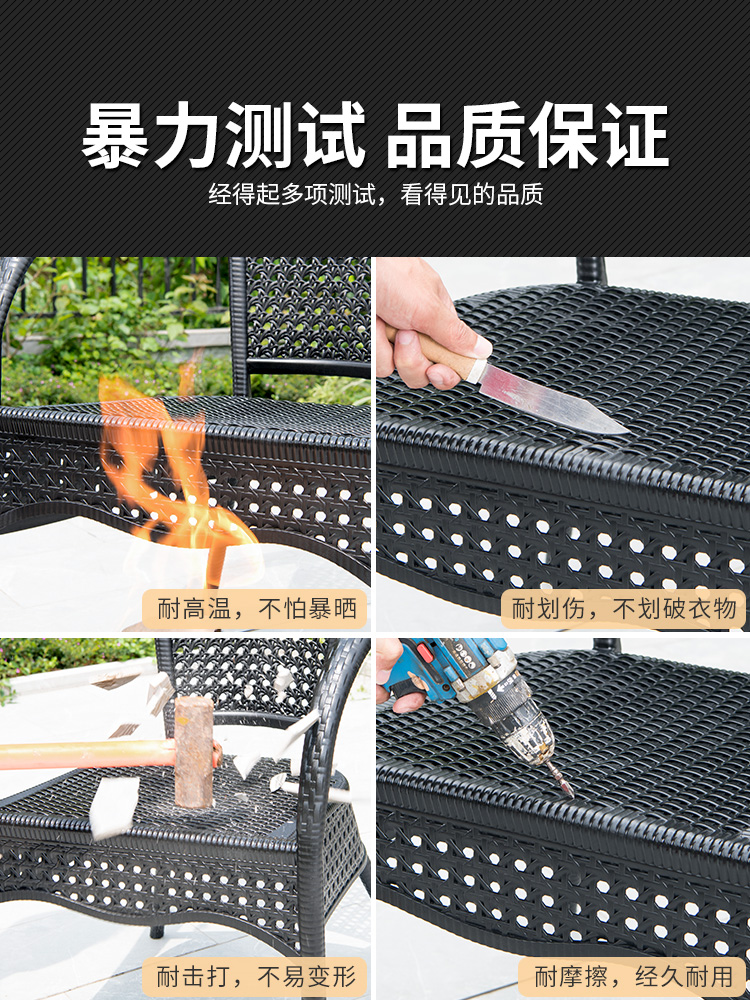 暴力测试 品质保证

经得起多项测试，看得见的品质

耐高温，不怕暴晒

耐划伤，不划破衣物

耐击打，不易变形

耐摩擦，经久耐用