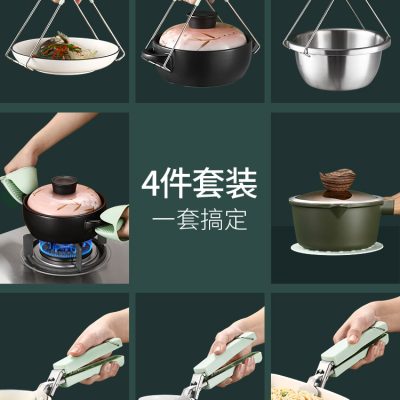 4件套装
一套搞定