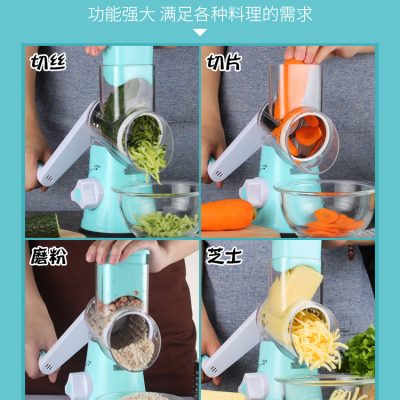 功能强大 满足各种料理的需求

切丝

切片

磨粉

芝士