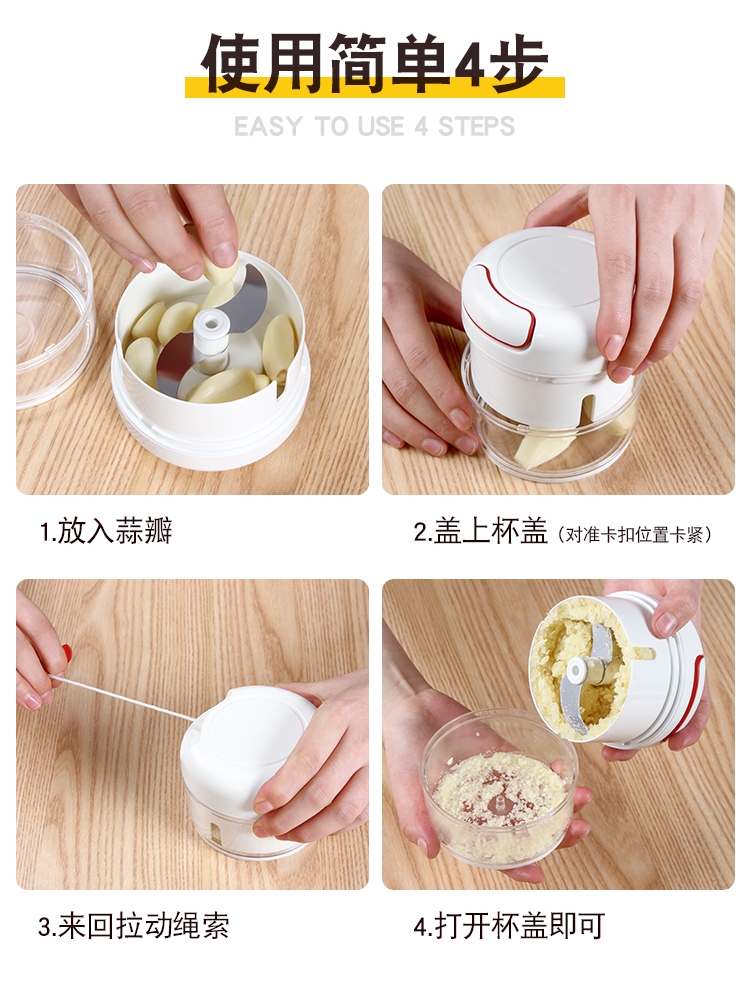 使用简单4步

EASY TO USE 4 STEPS

1.放入蒜瓣

2.盖上杯盖（对准卡扣位置卡紧）

3.来回拉动绳索

4.打开杯盖即可