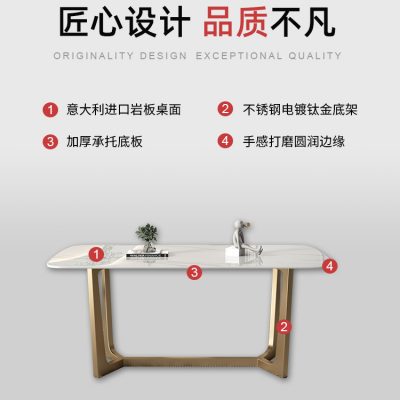 匠心设计 品质不凡

ORIGINALITY DESIGN EXCEPTIONAL QUALITY

1 意大利进口岩板桌面

2 不锈钢电镀钛金底架

3 加厚承托底板

4 手感打磨圆润边缘

1

3

4

2