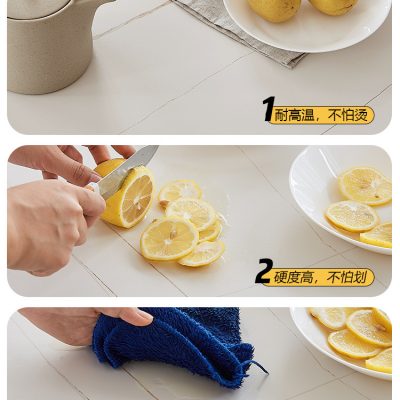 1 耐高温，不怕烫

2 硬度高，不怕划