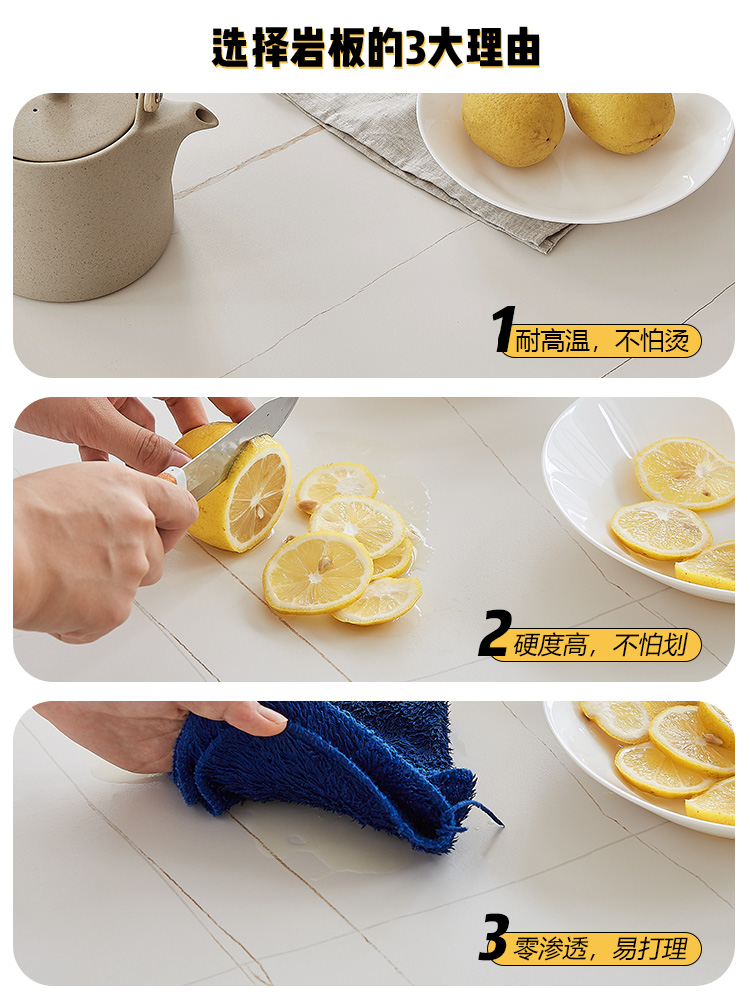 选择岩板的3大理由

1 耐高温，不怕烫

2 硬度高，不怕划

3 零渗透，易打理