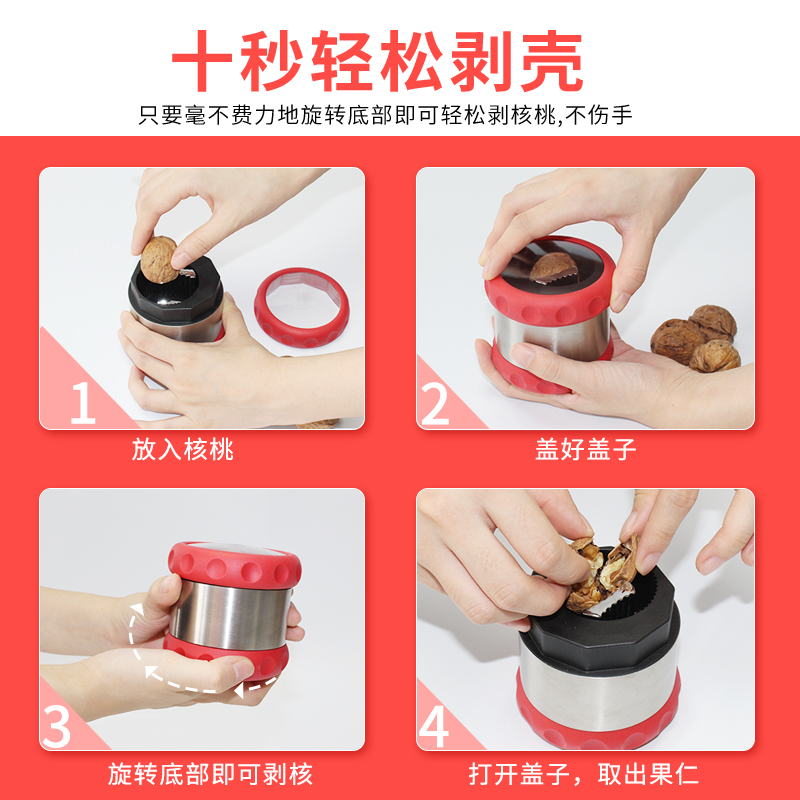 十秒轻松剥壳

只要毫不费力地旋转底部即可轻松剥核桃,不伤手

1

放入核桃

2

盖好盖子

3

旋转底部即可剥核

4

打开盖子，取出果仁