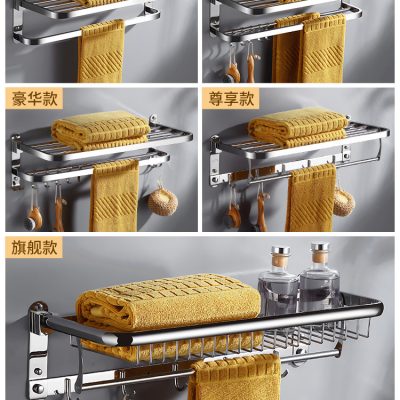 豪华款

尊享款

旗舰款