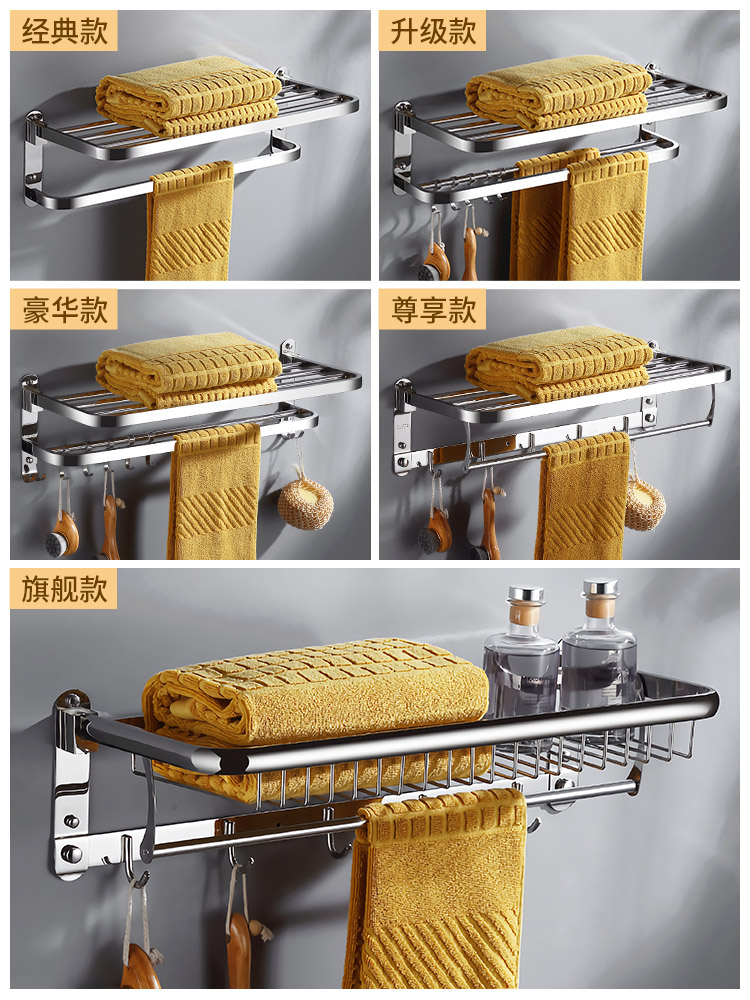 经典款

升级款

豪华款

尊享款

旗舰款