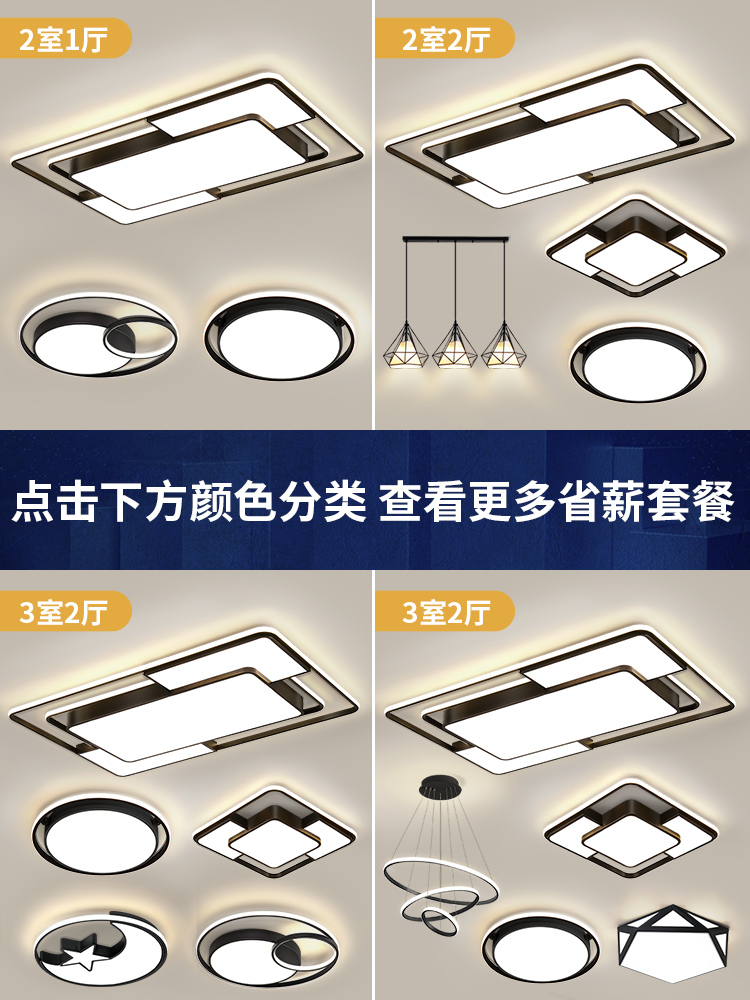 2室1厅

2室2厅

点击下方颜色分类 查看更多省薪套餐

3室2厅

3室2厅