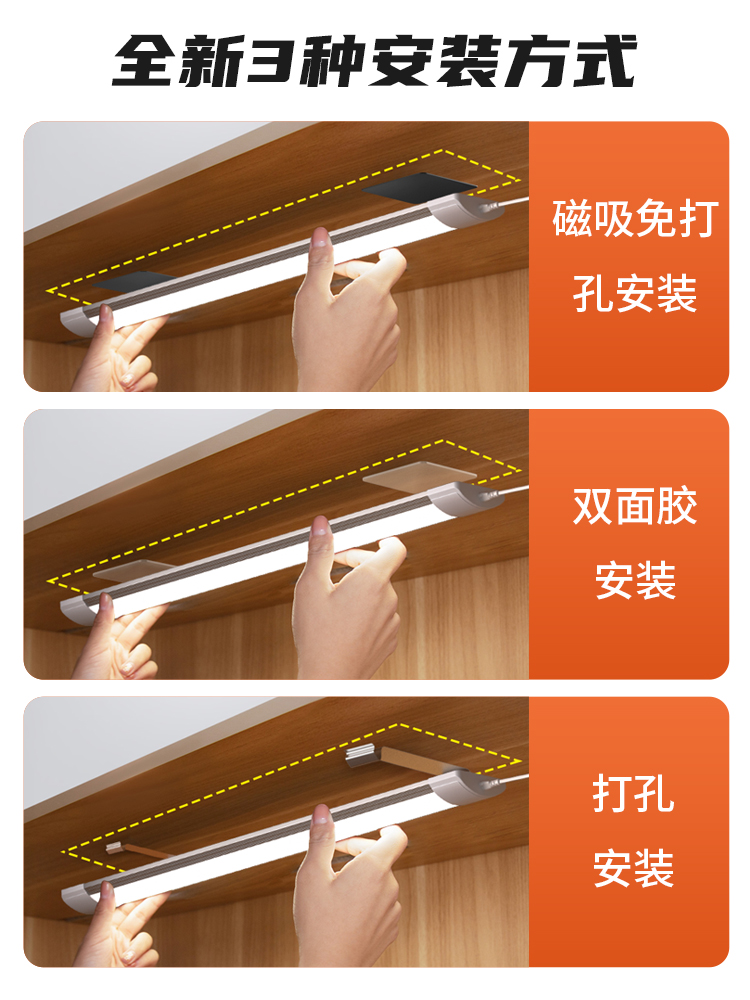 全新3种安装方式

磁吸免打孔安装

双面胶安装

打孔安装