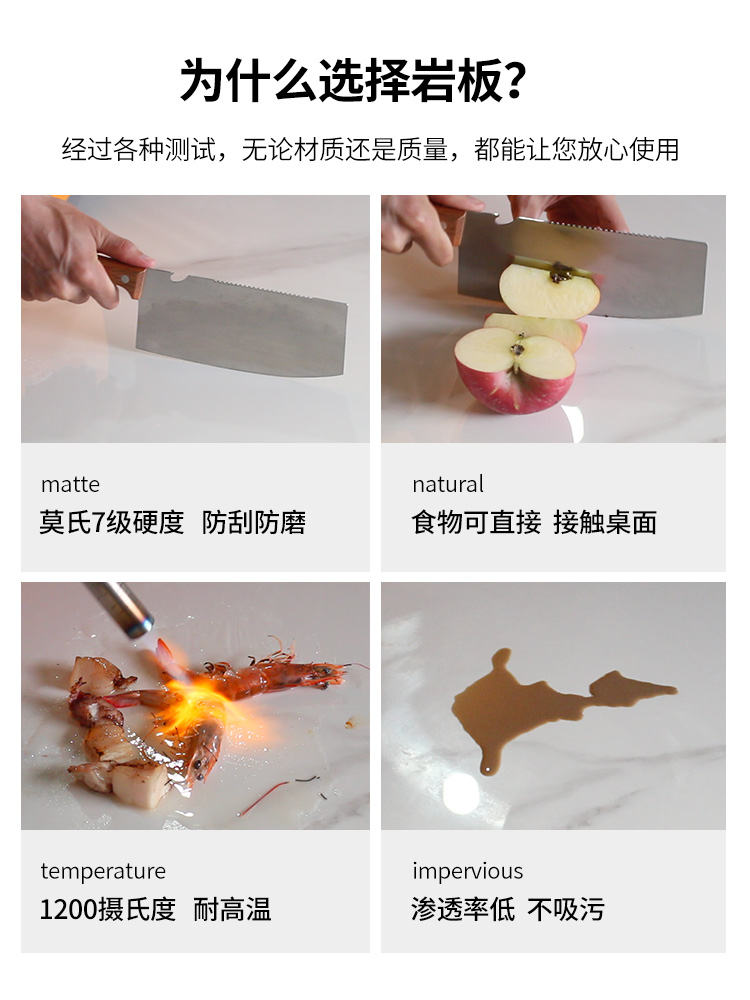 为什么选择岩板?

经过各种测试，无论材质还是质量，都能让您放心使用

matte
莫氏7级硬度 防刮防磨

natural
食物可直接 接触桌面

temperature
1200摄氏度 耐高温

impervious
渗透率低 不吸污