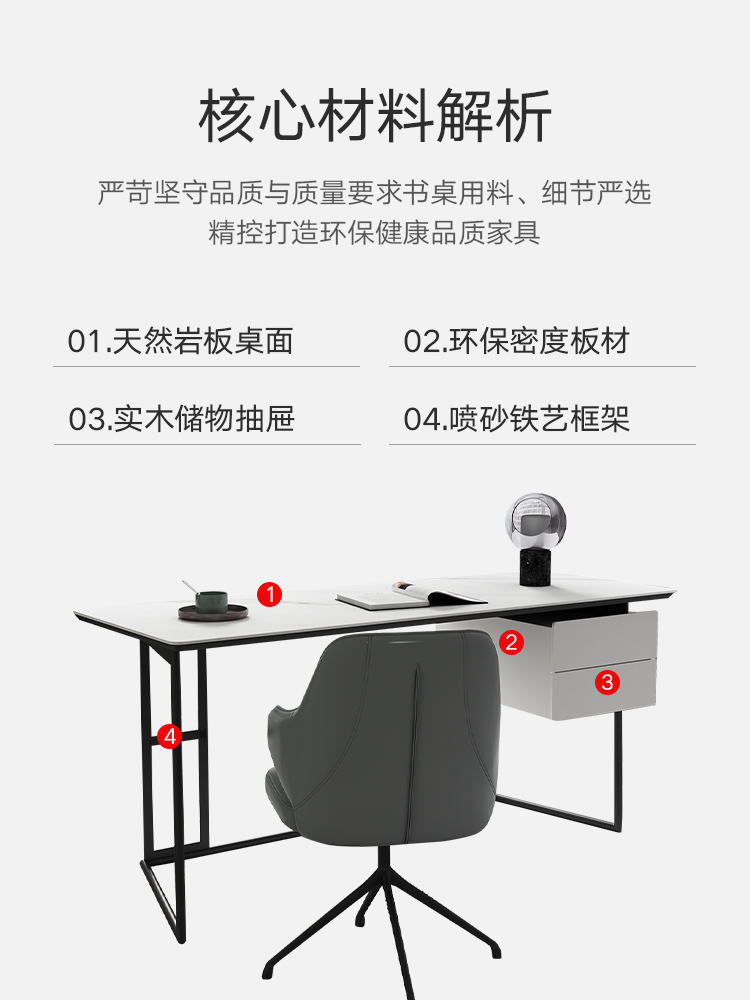 核心材料解析

严苛坚守品质与质量要求书桌用料、细节严选
精控打造环保健康品质家具

01.天然岩板桌面

02.环保密度板材

03.实木储物抽屉

04.喷砂铁艺框架

1

2

3

4