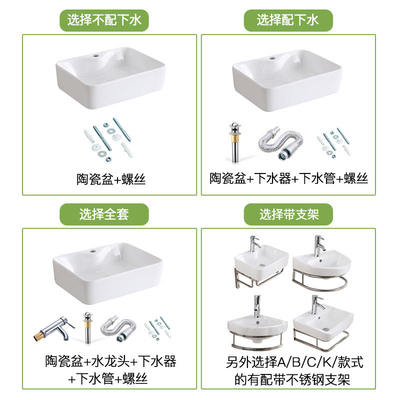 选择不配下水

陶瓷盆+螺丝

选择配下水

陶瓷盆+下水器+下水管+螺丝

选择全套

陶瓷盆+水龙头+下水器+下水管+螺丝

选择带支架

另外选择A/B/C/K/款式的有配带不锈钢支架