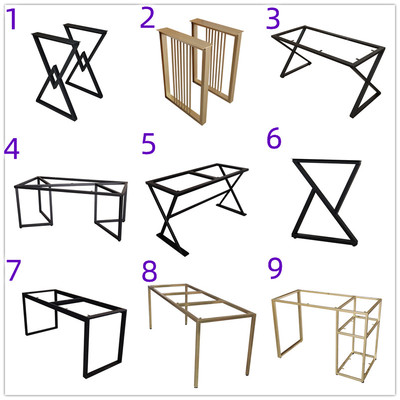 1
2
3
4
5
6
7
8
9