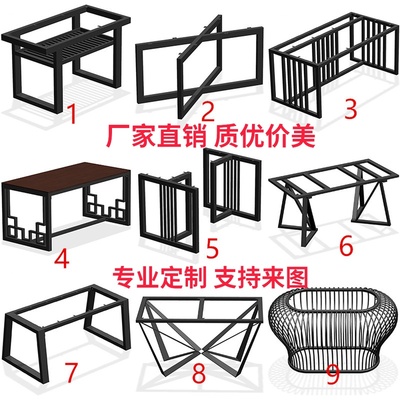 1
2
3
厂家直销 质优价美
4
5
6
专业定制 支持来图
7
8
9