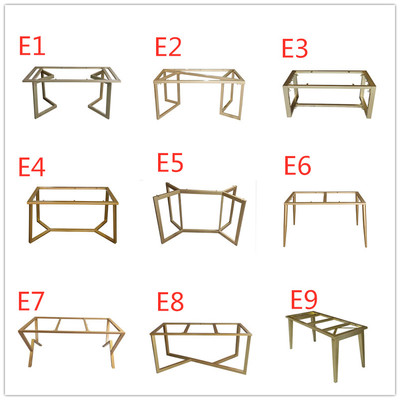 E1

E2

E3

E4

E5

E6

E7

E8

E9