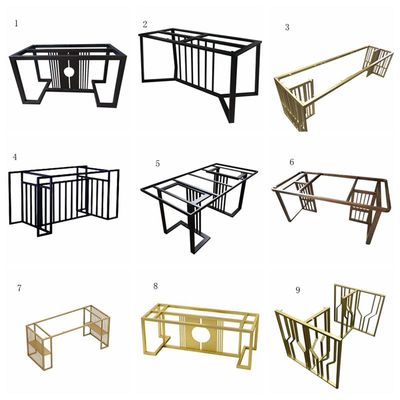 1

2

3

4

5

6

7

8

9