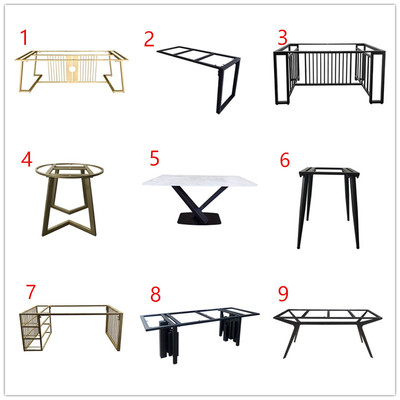 1

2

3

4

5

6

7

8

9