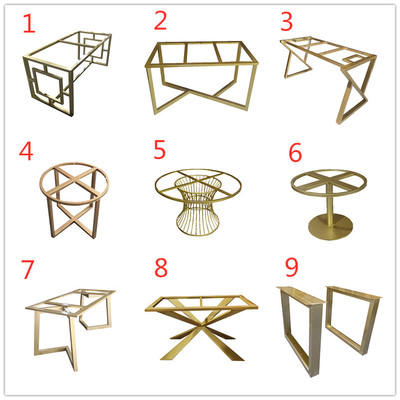 1

2

3

4

5

6

7

8

9