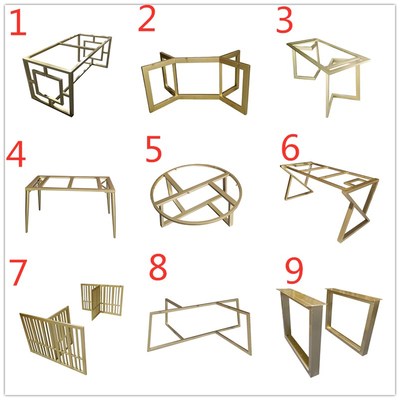 1

2

3

4

5

6

7

8

9