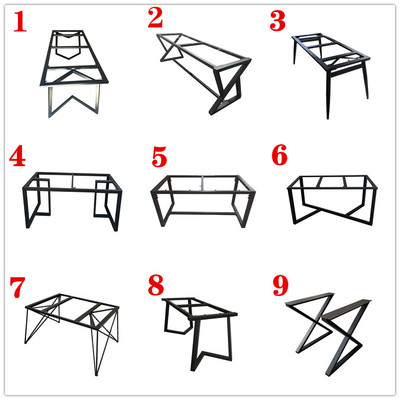 1
2
3
4
5
6
7
8
9