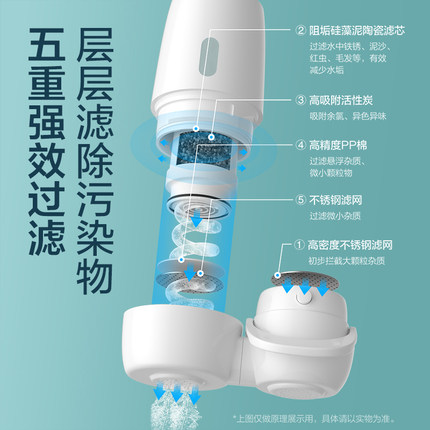 五重强效过滤

层层滤除污染物

② 阻垢硅藻泥陶瓷滤芯
过滤水中铁锈、泥沙、红虫、毛发等，有效减少水垢

③ 高吸附活性炭
吸附余氯、异色异味

④ 高精度PP棉
过滤悬浮杂质、微小颗粒物

⑤ 不锈钢滤网
过滤微小杂质

① 高密度不锈钢滤网
初步拦截大颗粒杂质

*上图仅做原理展示用，具体请以实物为准。