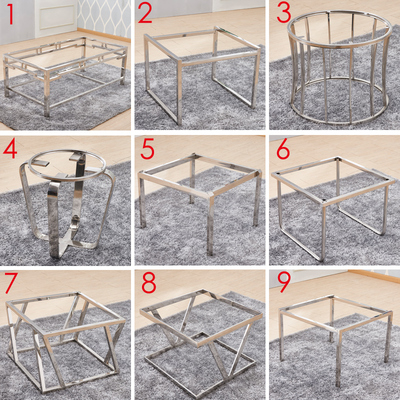 1
2
3
4
5
6
7
8
9