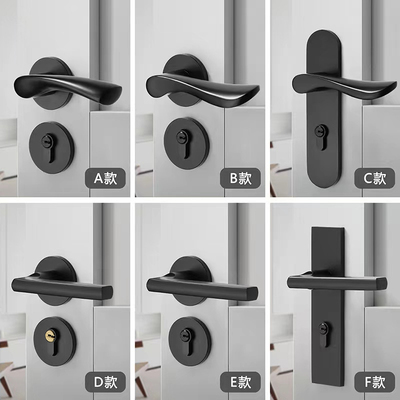 A款

B款

C款

D款

E款

F款