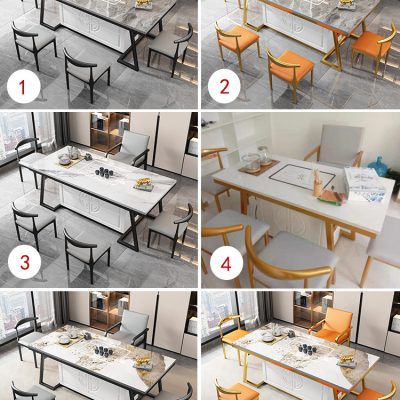 1

2

3

4