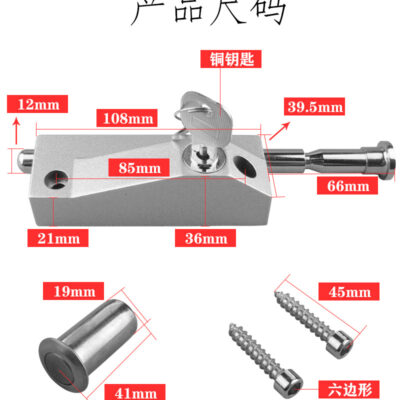 产品尺码

铜钥匙

12mm

108mm

39.5mm

85mm

66mm

21mm

36mm

19mm

45mm

41mm

六边形