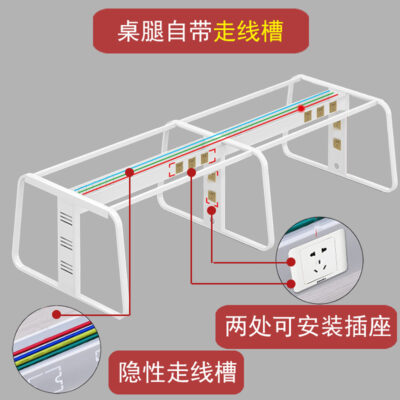 桌腿自带走线槽

两处可安装插座

隐性走线槽