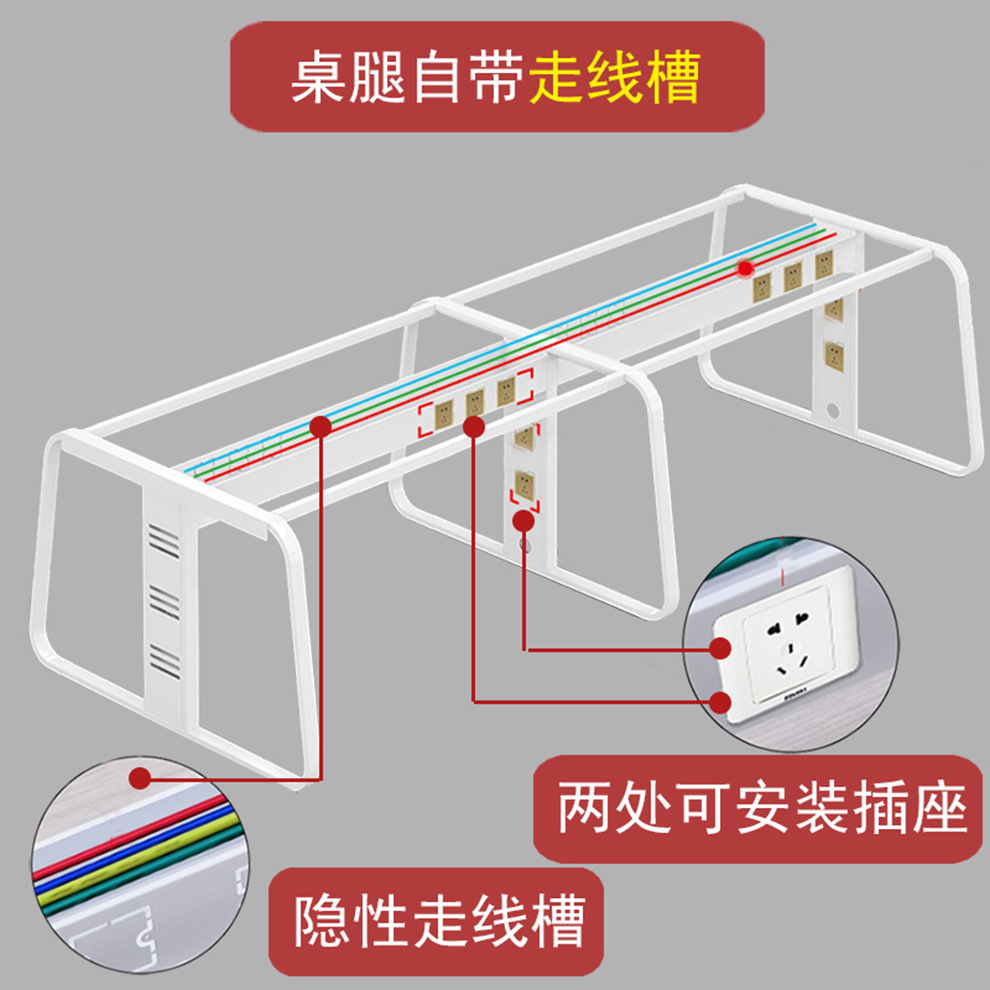 桌腿自带走线槽

两处可安装插座

隐性走线槽