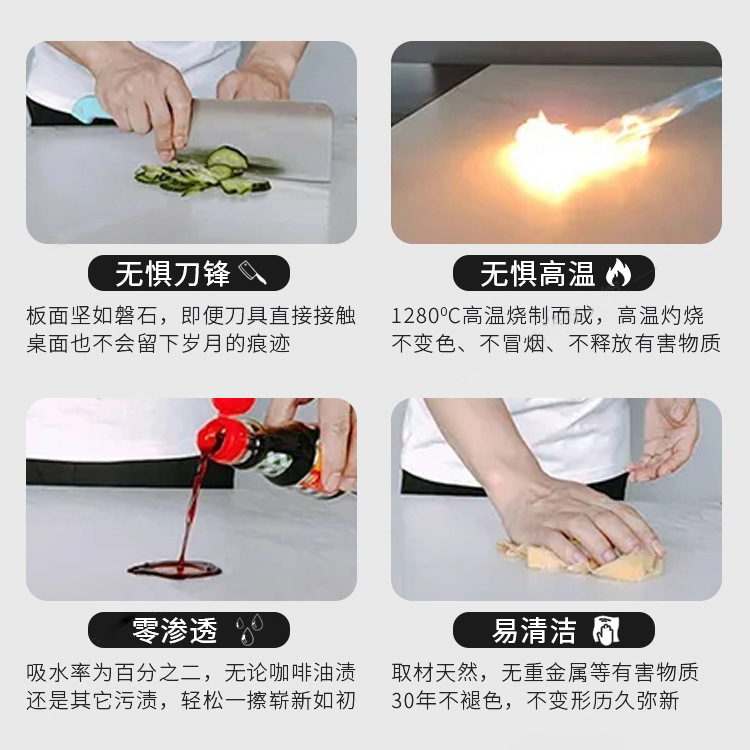 无惧刀锋

板面坚如磐石，即便刀具直接接触桌面也不会留下岁月的痕迹

无惧高温

1280⁰C高温烧制而成，高温灼烧不变色、不冒烟、不释放有害物质

零渗透

吸水率为百分之二，无论咖啡油渍还是其它污渍，轻松一擦崭新如初

易清洁

取材天然，无重金属等有害物质30年不褪色，不变形历久弥新