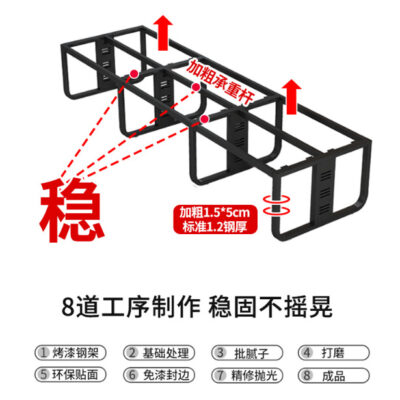 加粗承重杆

稳

加粗1.5*5cm
标准1.2钢厚

8道工序制作 稳固不摇晃

1 烤漆钢架
2 基础处理
3 批腻子
4 打磨
5 环保贴面
6 免漆封边
7 精修抛光
8 成品