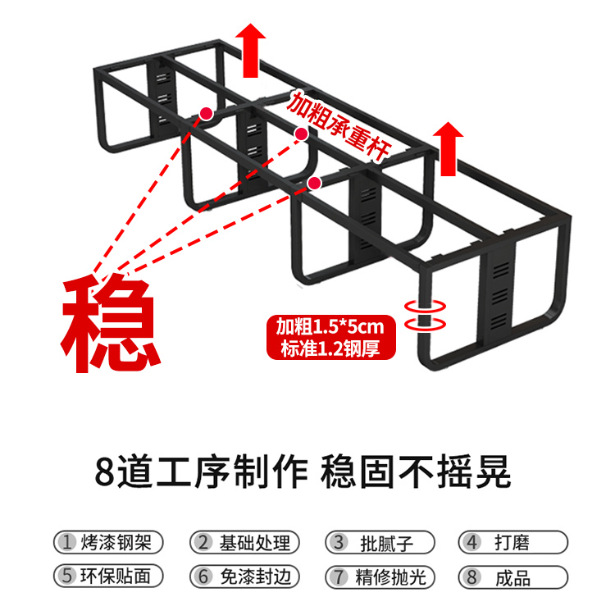 加粗承重杆

稳

加粗1.5*5cm
标准1.2钢厚

8道工序制作 稳固不摇晃

1 烤漆钢架
2 基础处理
3 批腻子
4 打磨
5 环保贴面
6 免漆封边
7 精修抛光
8 成品