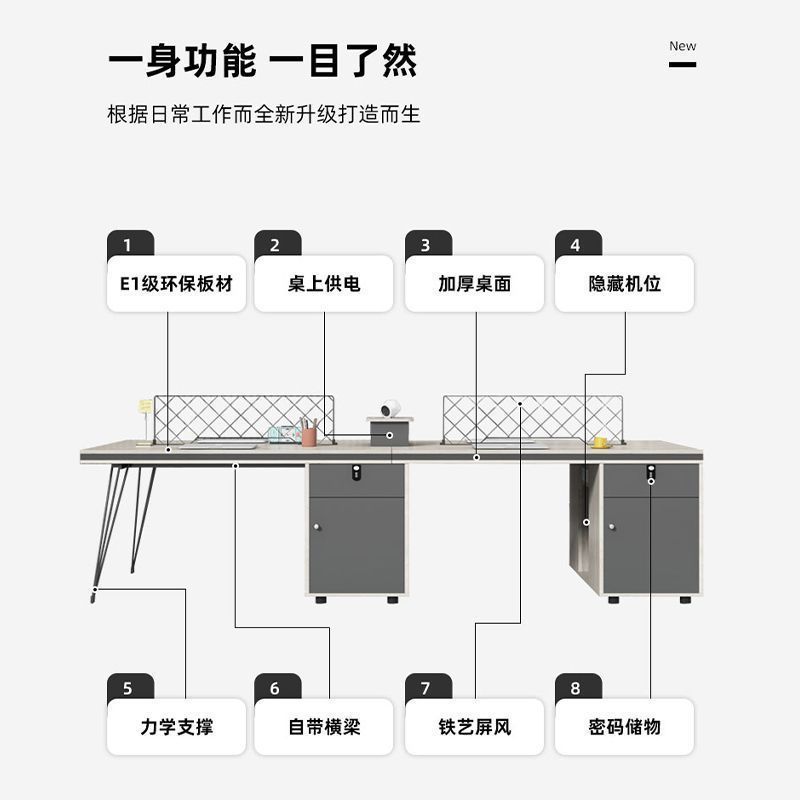 一身功能 一目了然

New

根据日常工作而全新升级打造而生

1
E1级环保板材

2
桌上供电

3
加厚桌面

4
隐藏机位

5
力学支撑

6
自带横梁

7
铁艺屏风

8
密码储物