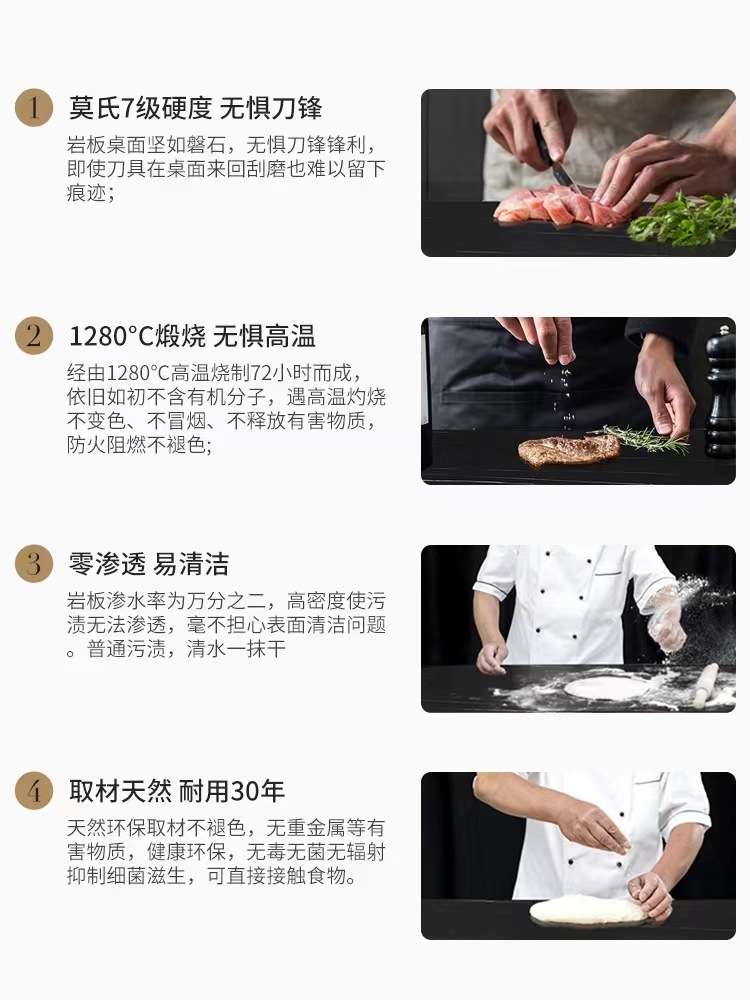 1 莫氏7级硬度 无惧刀锋

岩板桌面坚如磐石，无惧刀锋锋利，即使刀具在桌面来回刮磨也难以留下痕迹；

2 1280°C煅烧 无惧高温

经由1280°C高温烧制72小时而成，依旧如初不含有机分子，遇高温灼烧不变色、不冒烟、不释放有害物质，防火阻燃不褪色；

3 零渗透 易清洁

岩板渗水率为万分之二，高密度使污渍无法渗透，毫不担心表面清洁问题。普通污渍，清水一抹干

4 取材天然 耐用30年

天然环保取材不褪色，无重金属等有害物质，健康环保，无毒无菌无辐射抑制细菌滋生，可直接接触食物。