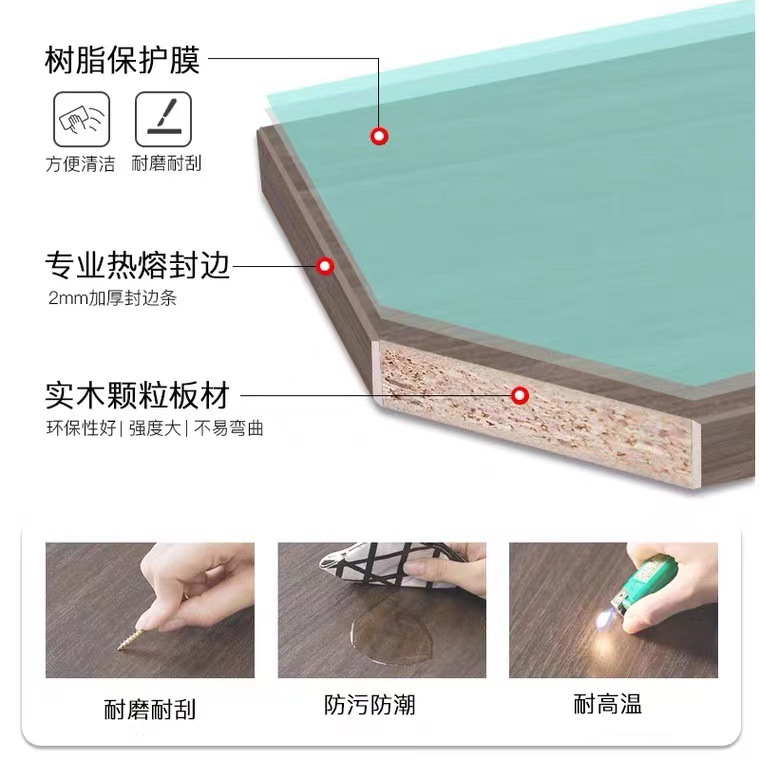 树脂保护膜

方便清洁　耐磨耐刮

专业热熔封边
2mm加厚封边条

实木颗粒板材
环保性好 | 强度大 | 不易弯曲

耐磨耐刮　防污防潮　耐高温