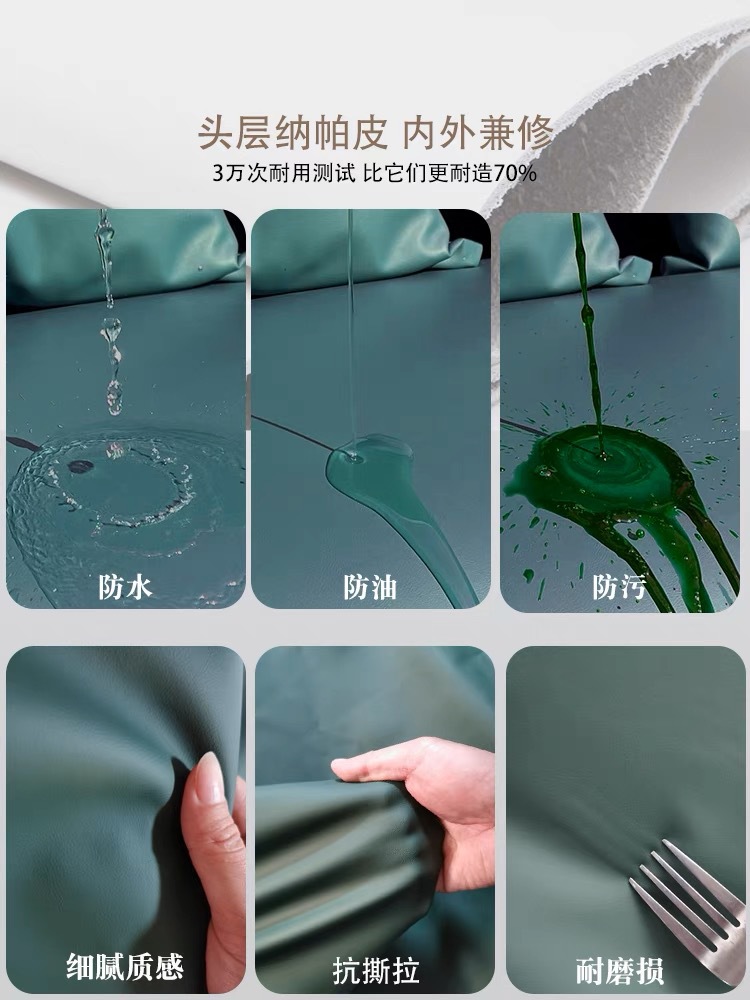 头层纳帕皮 内外兼修

3万次耐用测试 比它们更耐造70%

防水

防油

防污

细腻质感

抗撕拉

耐磨损