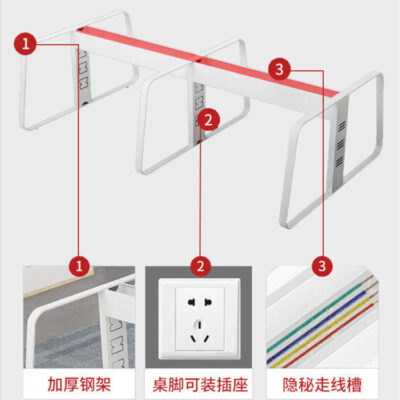 1
2
3
1
2
3
加厚钢架
桌脚可装插座
隐秘走线槽