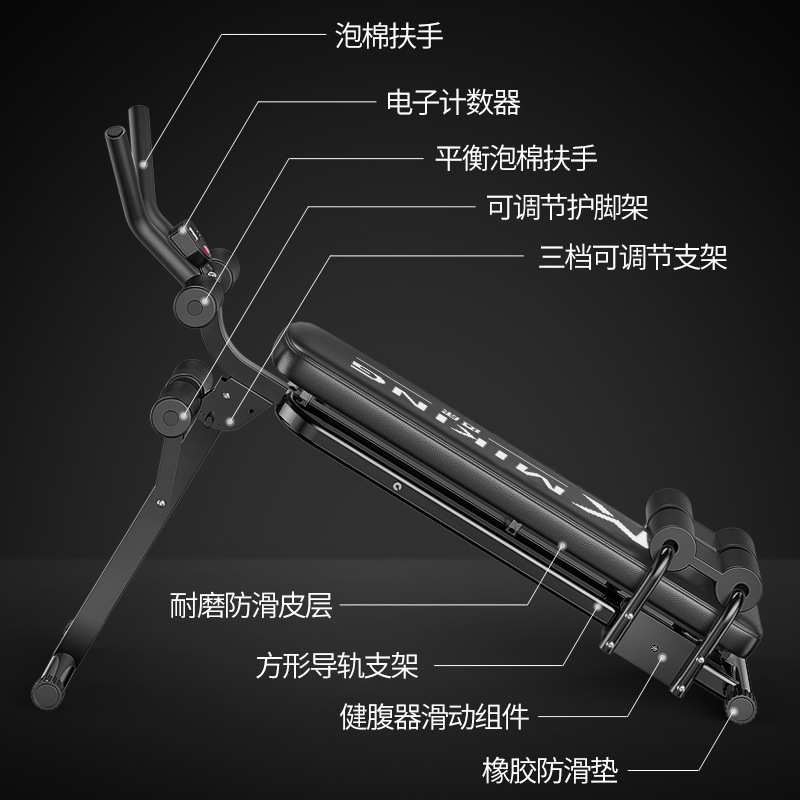 泡棉扶手

电子计数器

平衡泡棉扶手

可调节护脚架

三档可调节支架

MIKING

耐磨防滑皮层

方形导轨支架

健腹器滑动组件

橡胶防滑垫