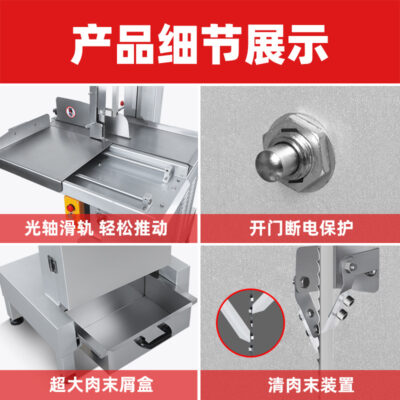 产品细节展示

光轴滑轨 轻松推动

开门断电保护

超大肉末屑盒

清肉末装置