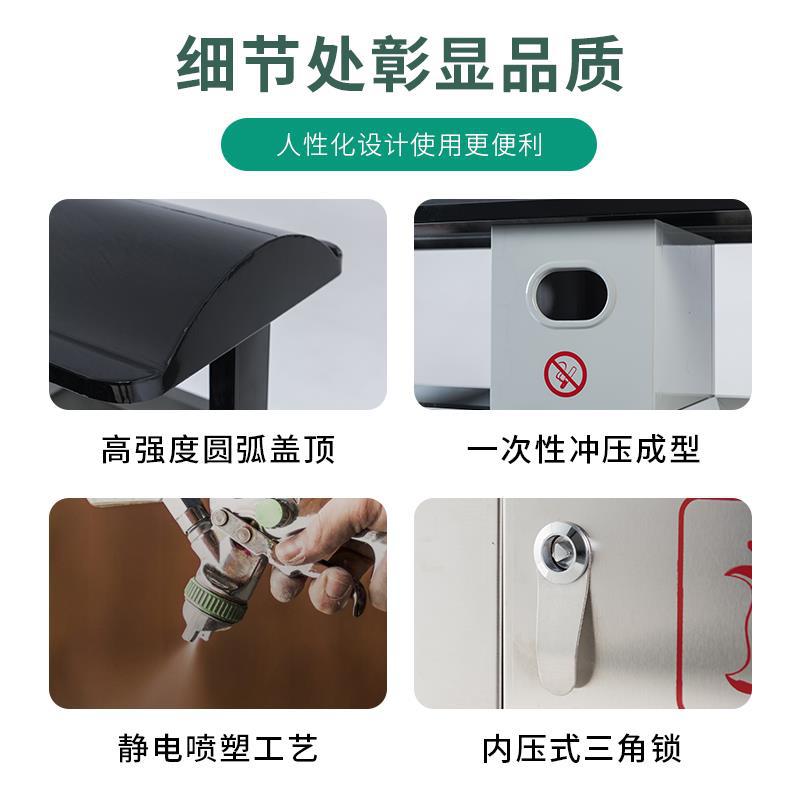 细节处彰显品质

人性化设计使用更便利

高强度圆弧盖顶

一次性冲压成型

静电喷塑工艺

内压式三角锁