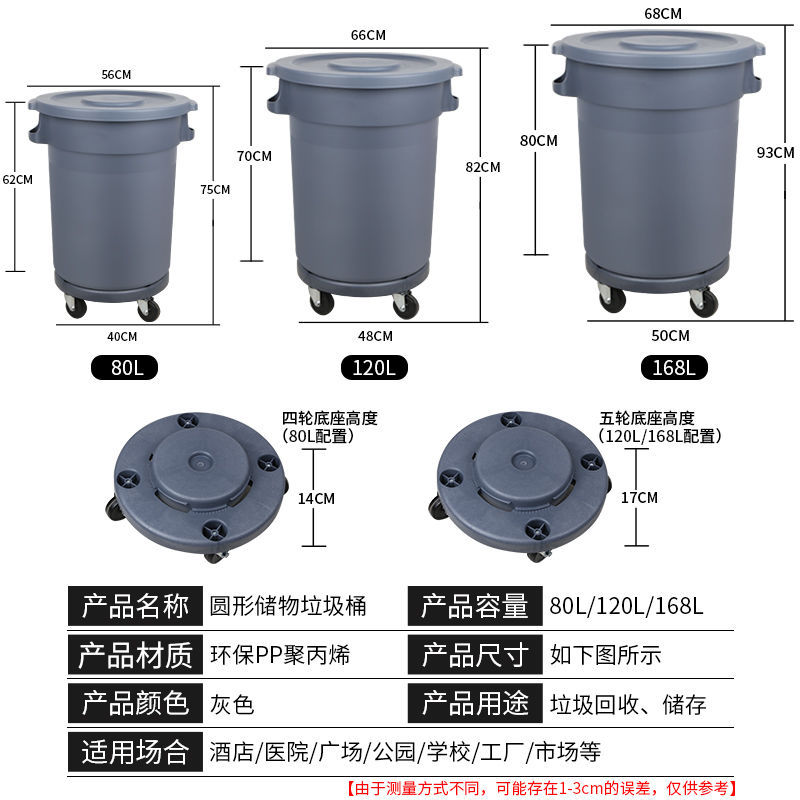 56CM
62CM
75CM
40CM
80L

66CM
70CM
82CM
48CM
120L

68CM
80CM
93CM
50CM
168L

四轮底座高度
(80L配置)
14CM

五轮底座高度
(120L/168L配置)
17CM

| 产品名称 | 圆形储物垃圾桶 | 产品容量 | 80L/120L/168L |
|---|---|---|---|
| 产品材质 | 环保PP聚丙烯 | 产品尺寸 | 如下图所示 |
| 产品颜色 | 灰色 | 产品用途 | 垃圾回收、储存 |
| 适用场合 | 酒店/医院/广场/公园/学校/工厂/市场等 | | |

【由于测量方式不同，可能存在1-3cm的误差，仅供参考】