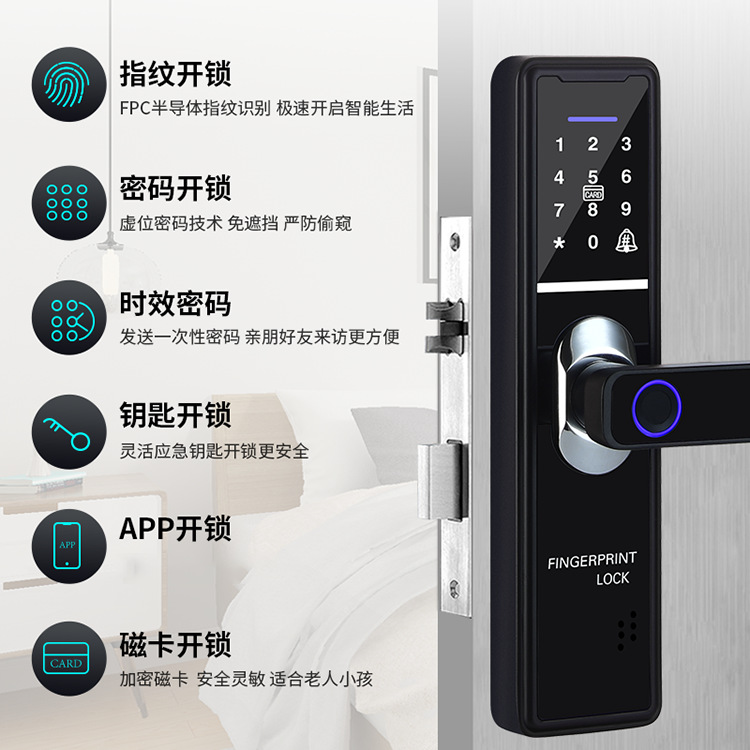 指纹开锁
FPC半导体指纹识别 极速开启智能生活

密码开锁
虚位密码技术 免遮挡 严防偷窥

时效密码
发送一次性密码 亲朋好友来访更方便

钥匙开锁
灵活应急钥匙开锁更安全

APP
APP开锁

CARD
磁卡开锁
加密磁卡 安全灵敏 适合老人小孩

1 2 3
4 5 6
CARD
7 8 9
* 0

FINGERPRINT
LOCK