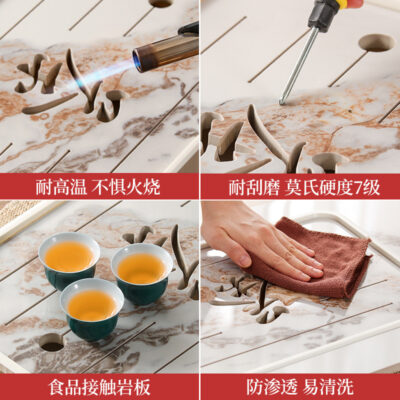 耐高温 不惧火烧

耐刮磨 莫氏硬度7级

食品接触岩板

防渗透 易清洗