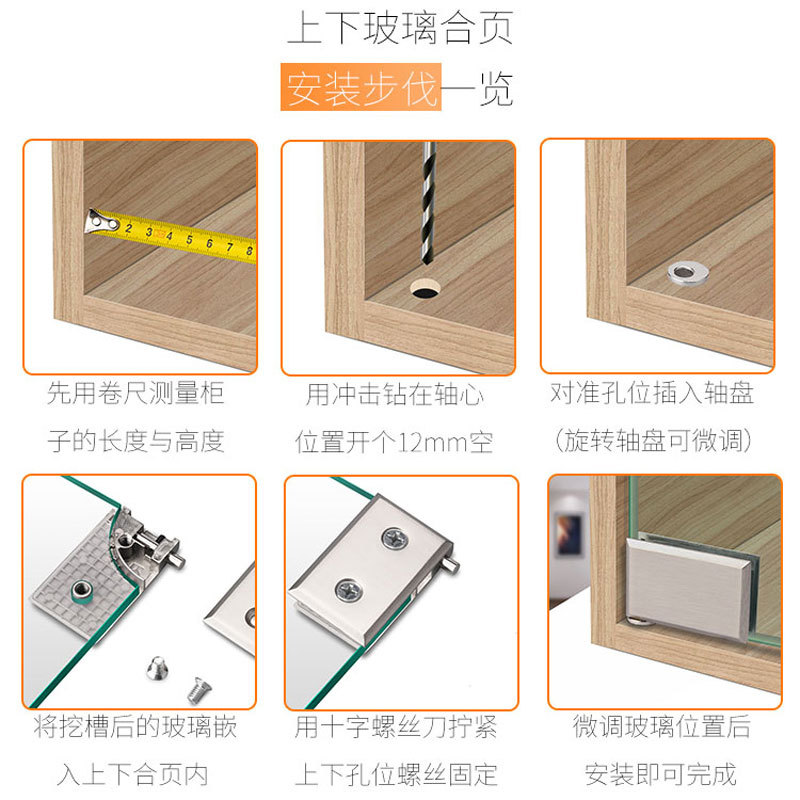 上下玻璃合页

安装步伐一览

2 3 4 5 6 7 8

先用卷尺测量柜子的长度与高度

用冲击钻在轴心位置开个12mm空

对准孔位插入轴盘（旋转轴盘可微调）

将挖槽后的玻璃嵌入上下合页内

用十字螺丝刀拧紧上下孔位螺丝固定

微调玻璃位置后安装即可完成