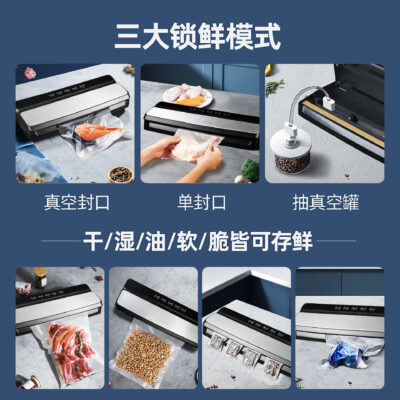 三大锁鲜模式

真空封口

单封口

抽真空罐

干/湿/油/软/脆皆可存鲜