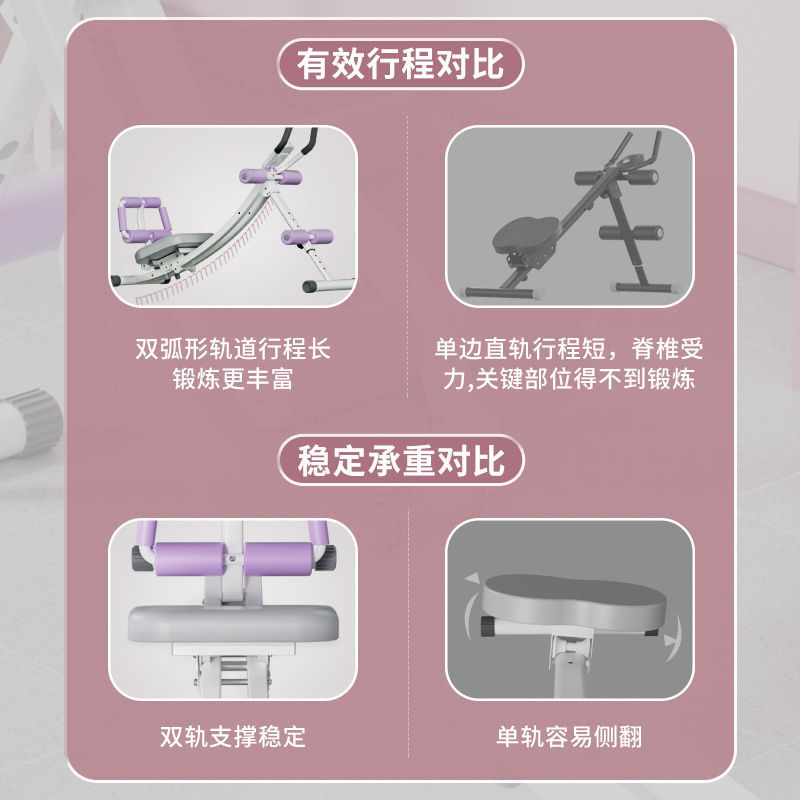 有效行程对比

双弧形轨道行程长
锻炼更丰富

单边直轨行程短，脊椎受力,关键部位得不到锻炼

稳定承重对比

双轨支撑稳定

单轨容易侧翻